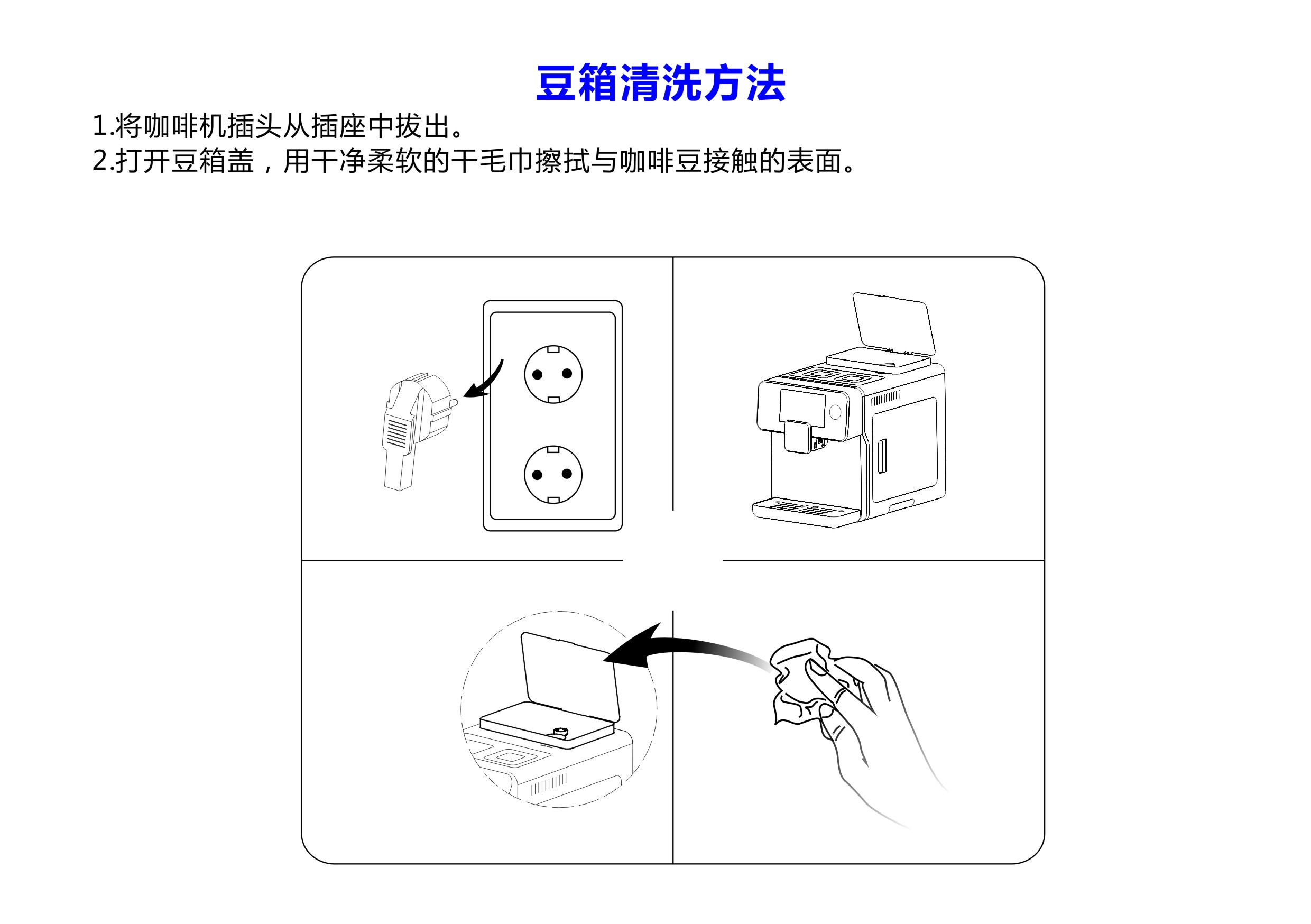 豆箱清洗方法

1.将咖啡机插头从插座中拔出。
2.打开豆箱盖，用干净柔软的干毛巾擦拭与咖啡豆接触的表面。